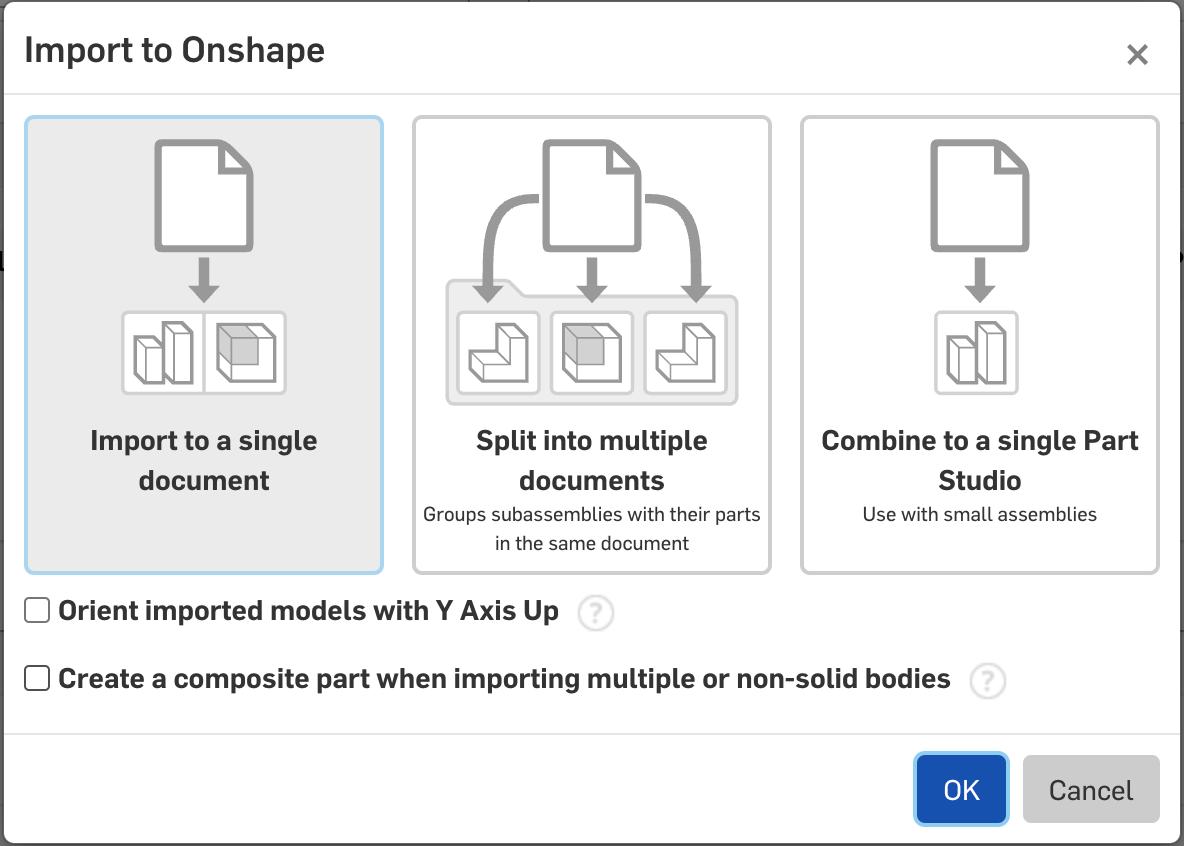 Import to Onshape ×

Import to a single document

Split into multiple documents
Groups subassemblies with their parts in the same document

Combine to a single Part Studio
Use with small assemblies

Orient imported models with Y Axis Up ?

Create a composite part when importing multiple or non-solid bodies ?

OK Cancel